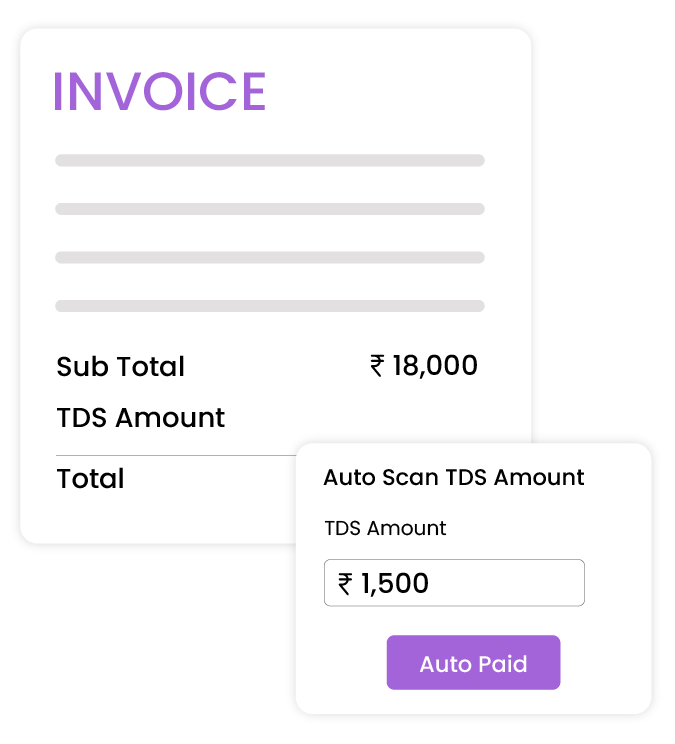 INVOICE

Sub Total ₹ 18,000

TDS Amount

Total

Auto Scan TDS Amount

TDS Amount

₹ 1,500

Auto Paid